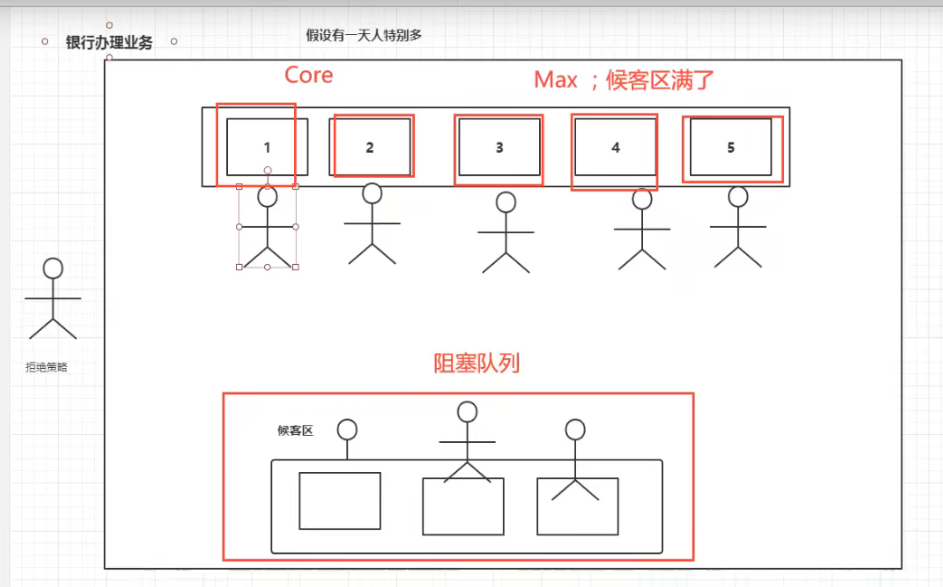 银行办理业务

假设有一天人特别多

Core

Max ；候客区满了

1

2

3

4

5

拒绝策略

阻塞队列

候客区